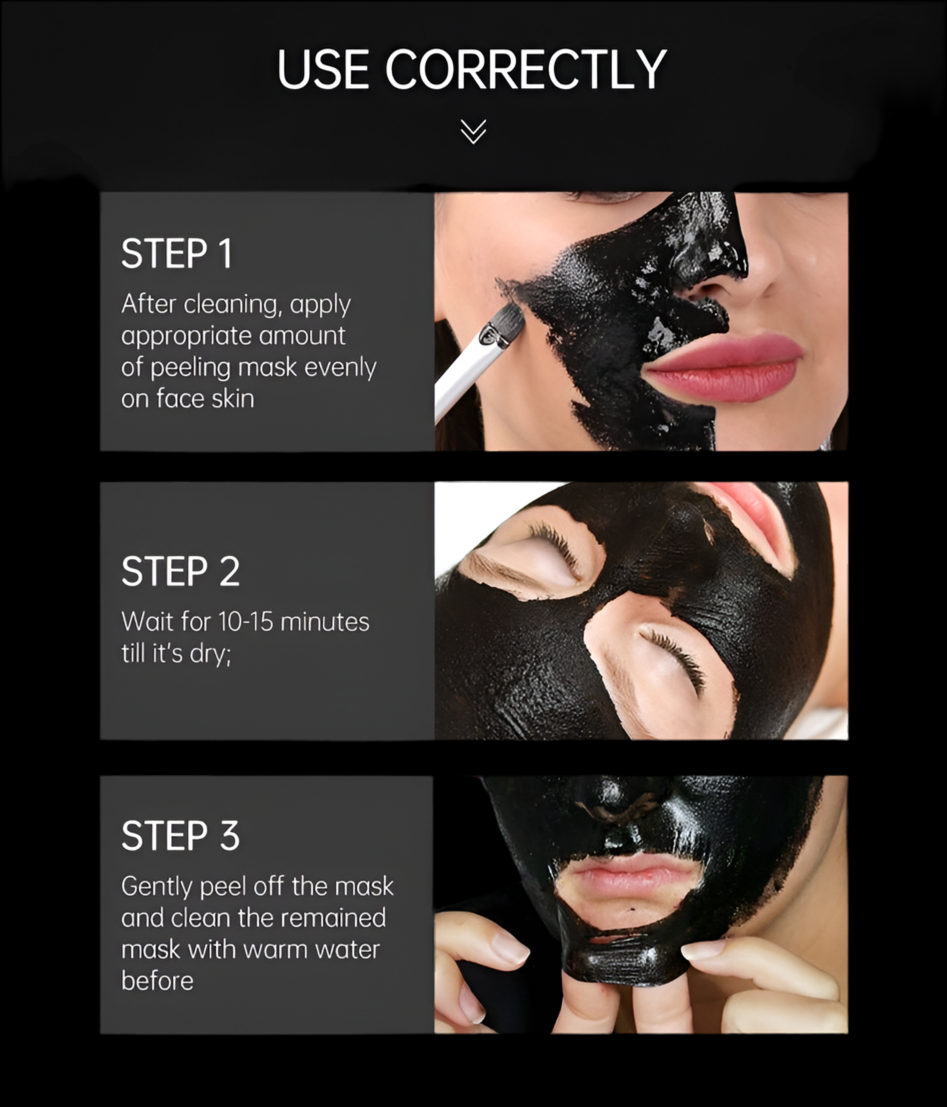 USE CORRECTLY

STEP 1
After cleaning, apply appropriate amount of peeling mask evenly on face skin

STEP 2
Wait for 10-15 minutes till it's dry;

STEP 3
Gently peel off the mask and clean the remained mask with warm water before